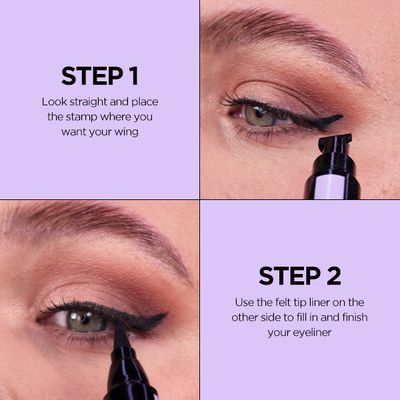 STEP 1

Look straight and place the stamp where you want your wing

STEP 2

Use the felt tip liner on the other side to fill in and finish your eyeliner